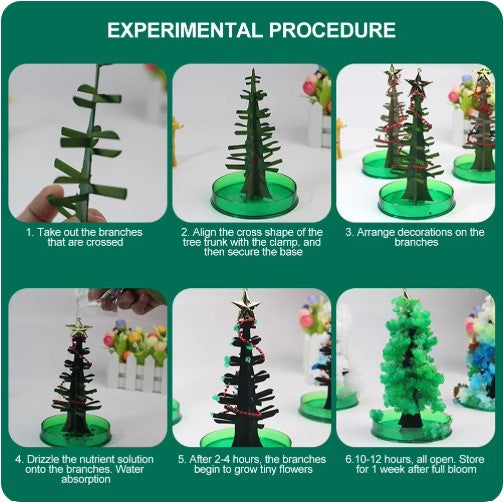 EXPERIMENTAL PROCEDURE

1. Take out the branches that are crossed

2. Align the cross shape of the tree trunk with the clamp, and then secure the base

3. Arrange decorations on the branches

4. Drizzle the nutrient solution onto the branches. Water absorption

5. After 2-4 hours, the branches begin to grow tiny flowers

6.10-12 hours, all open. Store for 1 week after full bloom