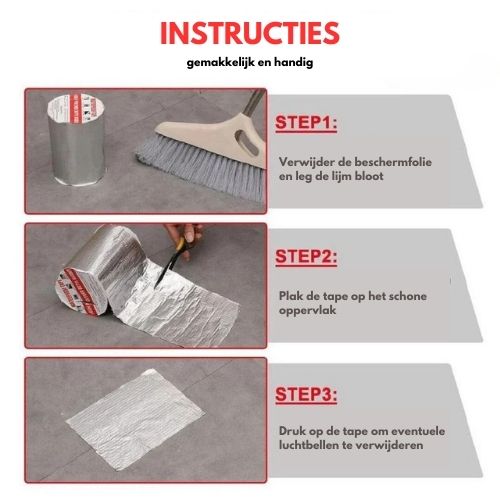 INSTRUCTIES

gemakkelijk en handig

STEP1:

Verwijder de beschermfolie en leg de lijm bloot

STEP2:

Plak de tape op het schone oppervlak

STEP3:

Druk op de tape om eventuele luchtbellen te verwijderen