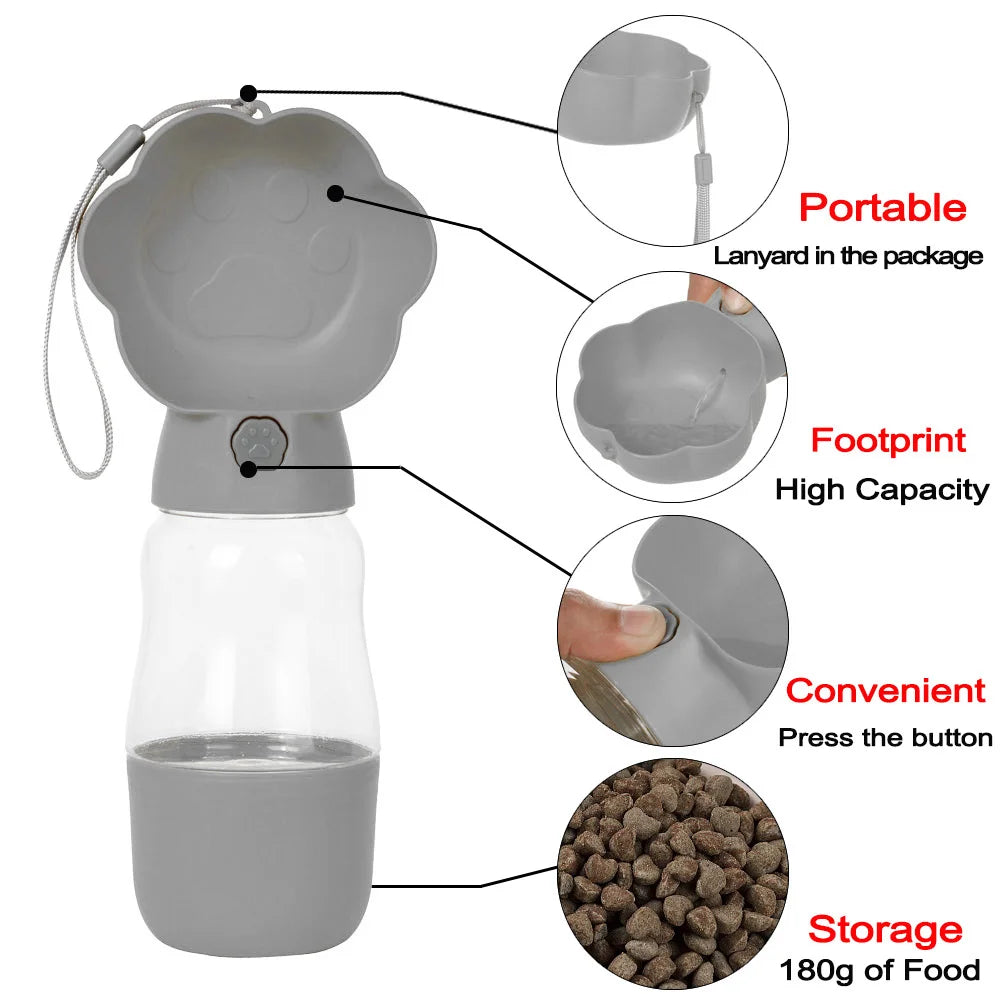 Portable
Lanyard in the package

Footprint
High Capacity

Convenient
Press the button

Storage
180g of Food