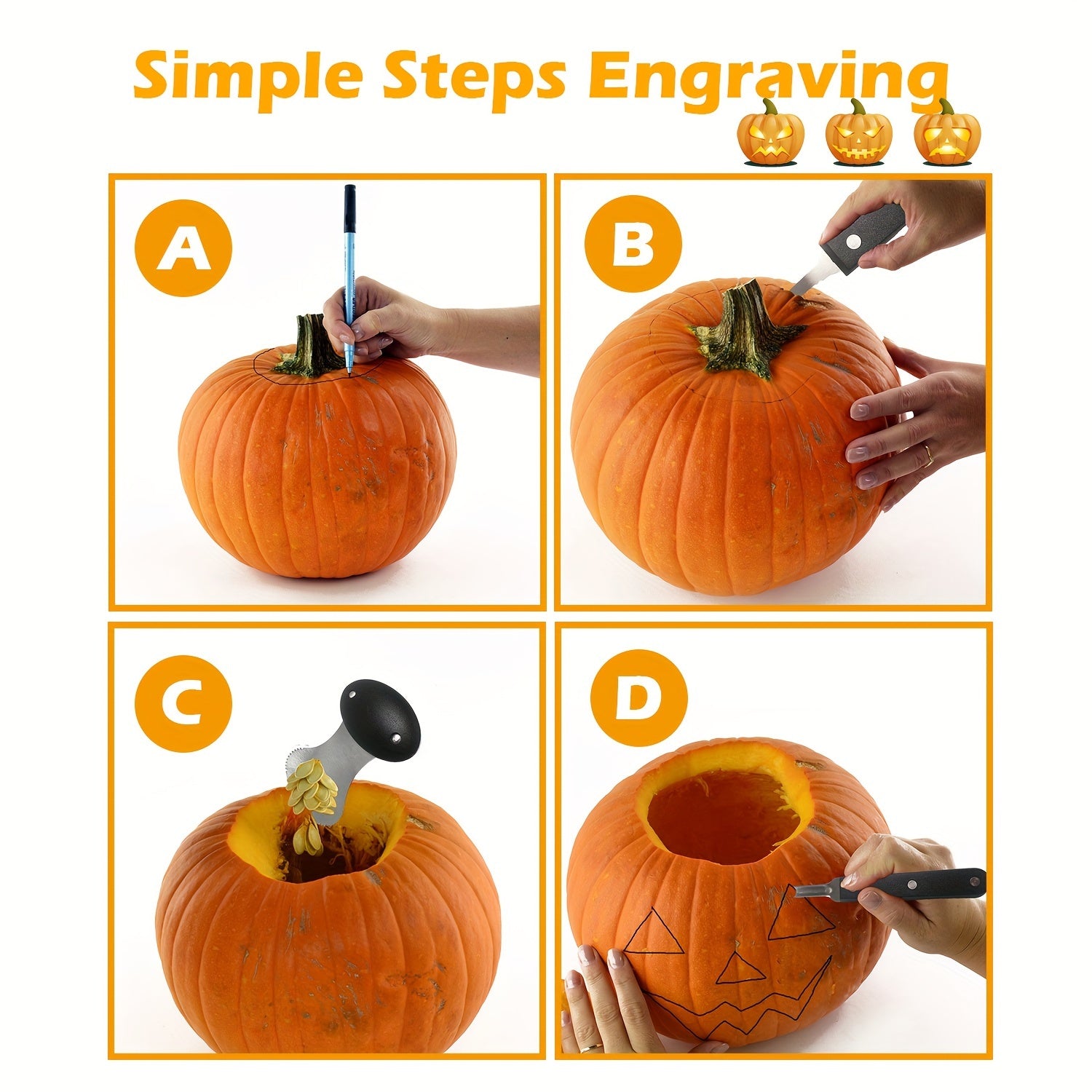 Simple Steps Engraving

A

B

C

D