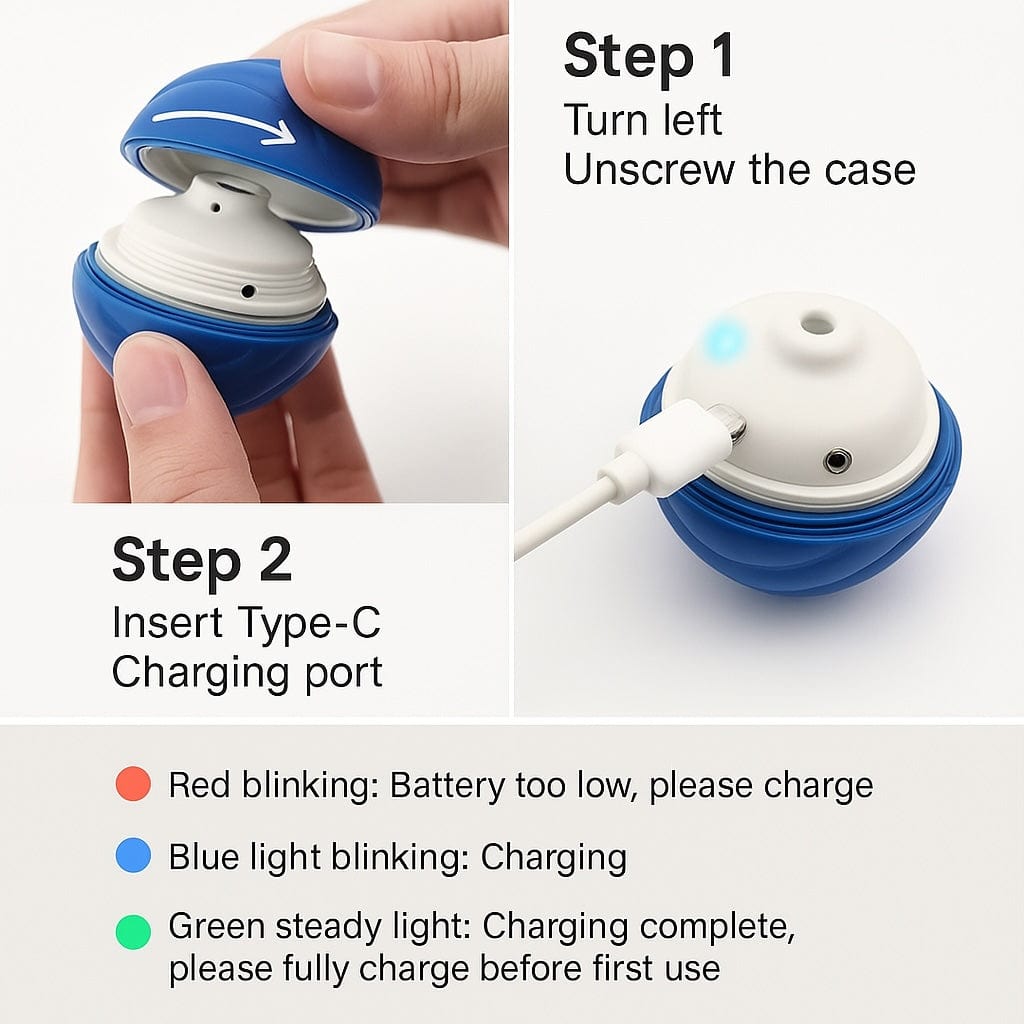 Step 1
Turn left
Unscrew the case

Step 2
Insert Type-C
Charging port

Red blinking: Battery too low, please charge

Blue light blinking: Charging

Green steady light: Charging complete, please fully charge before first use